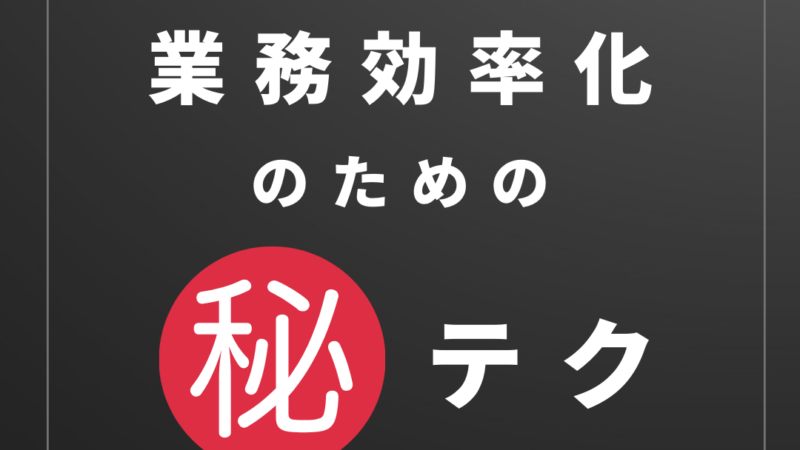 業務効率化

のための

秘テク